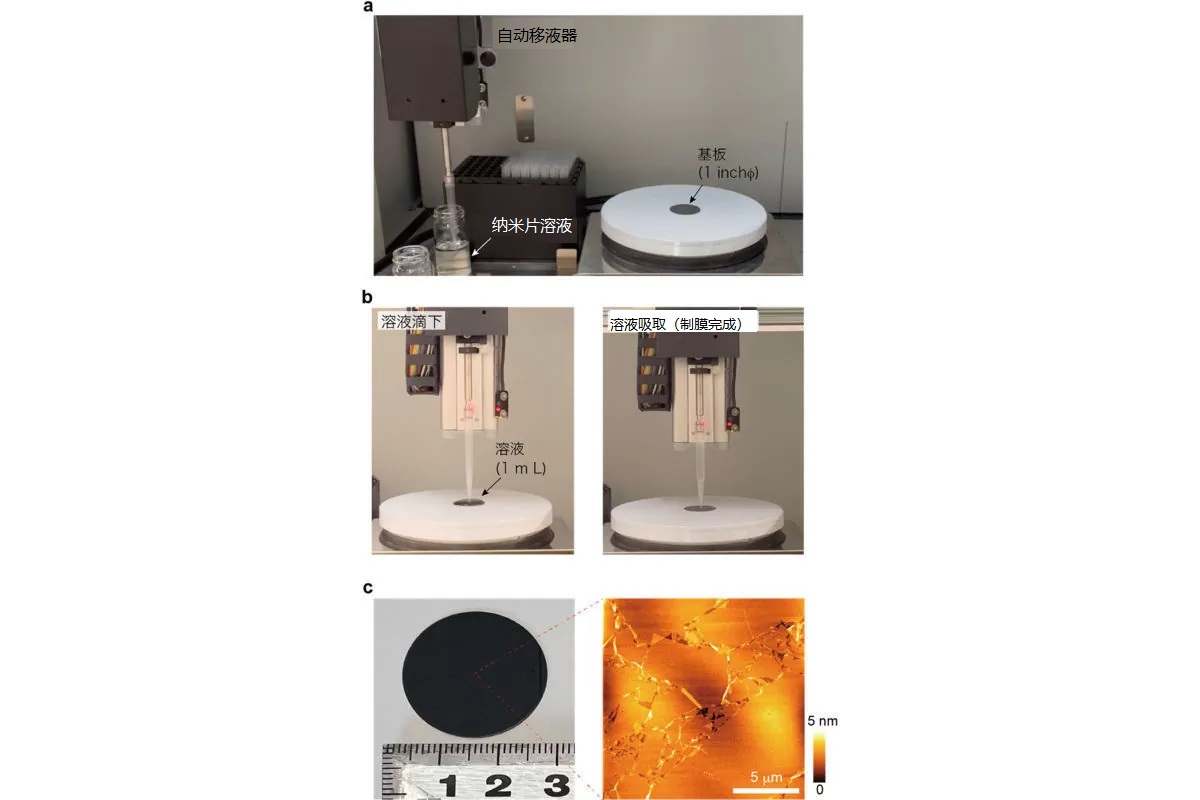 a

自动移液器

基板
(1 inchϕ)

纳米片溶液

b

溶液滴下

溶液
(1 m L)

溶液吸取（制膜完成）

c

1 2 3

5 nm

0

5 μm